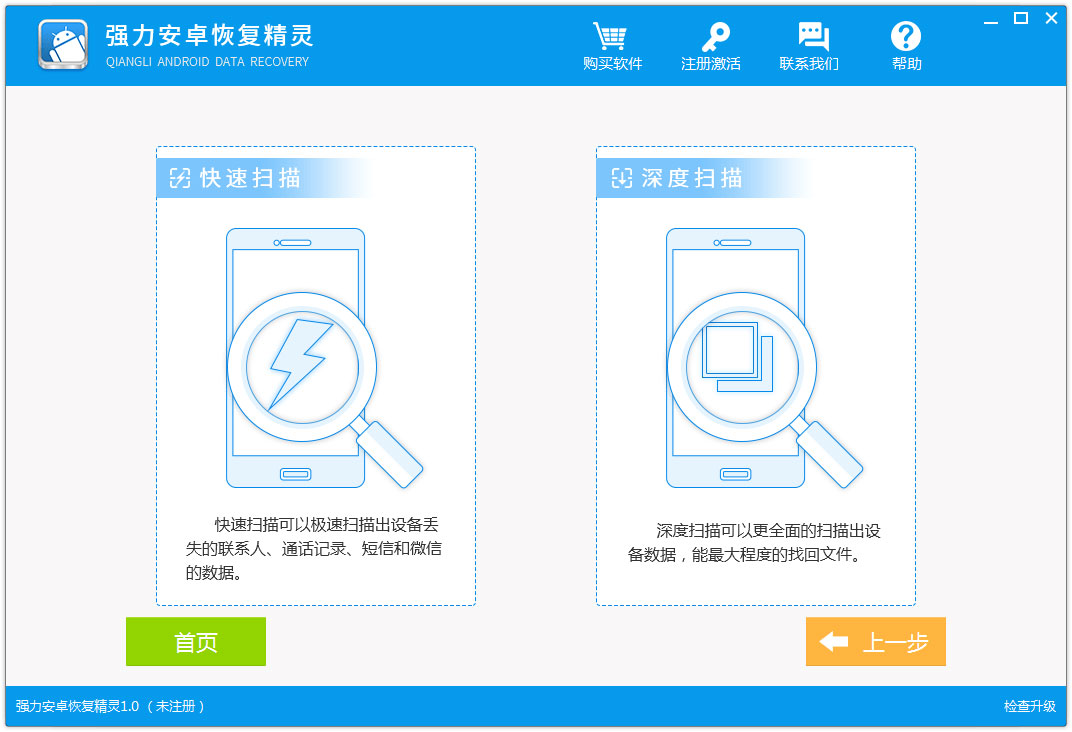 强力安卓恢复精灵
QIANGLI ANDROID DATA RECOVERY

购买软件 注册激活 联系我们 帮助

快速扫描

快速扫描可以极速扫描出设备丢失的联系人、通话记录、短信和微信的数据。

深度扫描

深度扫描可以更全面的扫描出设备数据，能最大程度的找回文件。

首页

上一步

强力安卓恢复精灵1.0 （未注册）

检查升级